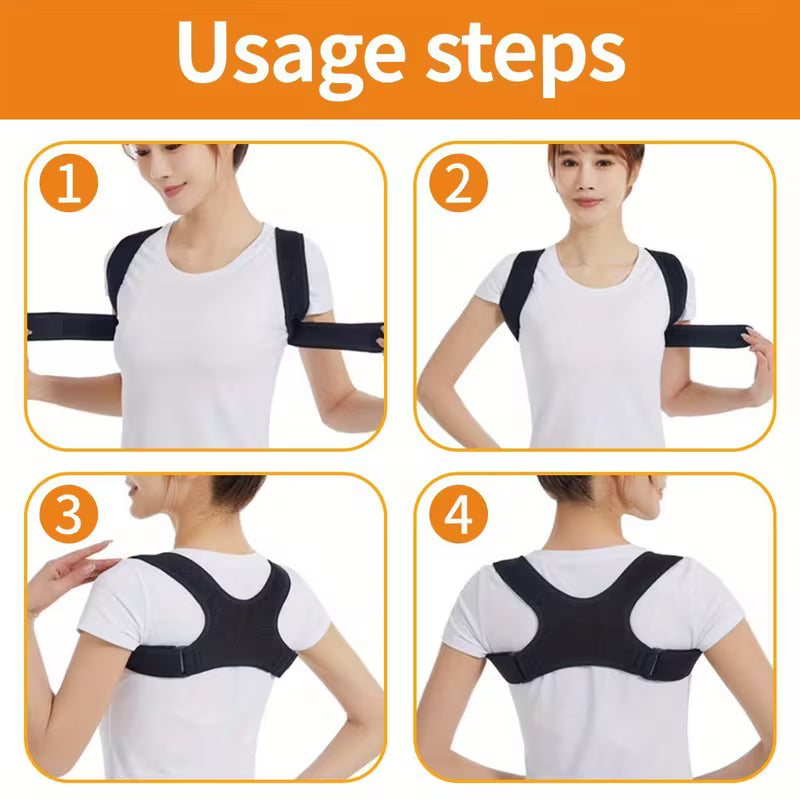 Usage steps

1

2

3

4